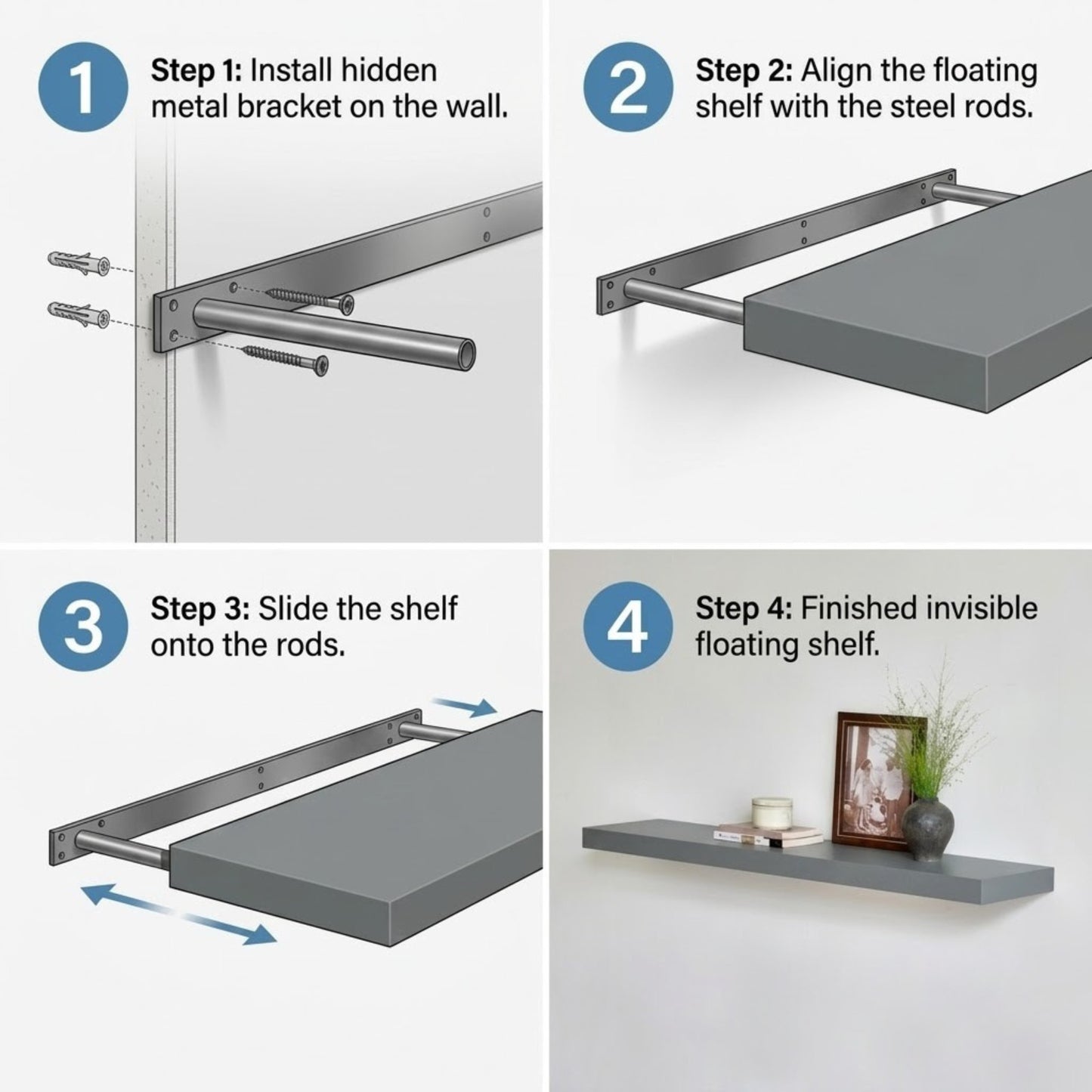 1 Step 1: Install hidden metal bracket on the wall.

2 Step 2: Align the floating shelf with the steel rods.

3 Step 3: Slide the shelf onto the rods.

4 Step 4: Finished invisible floating shelf.