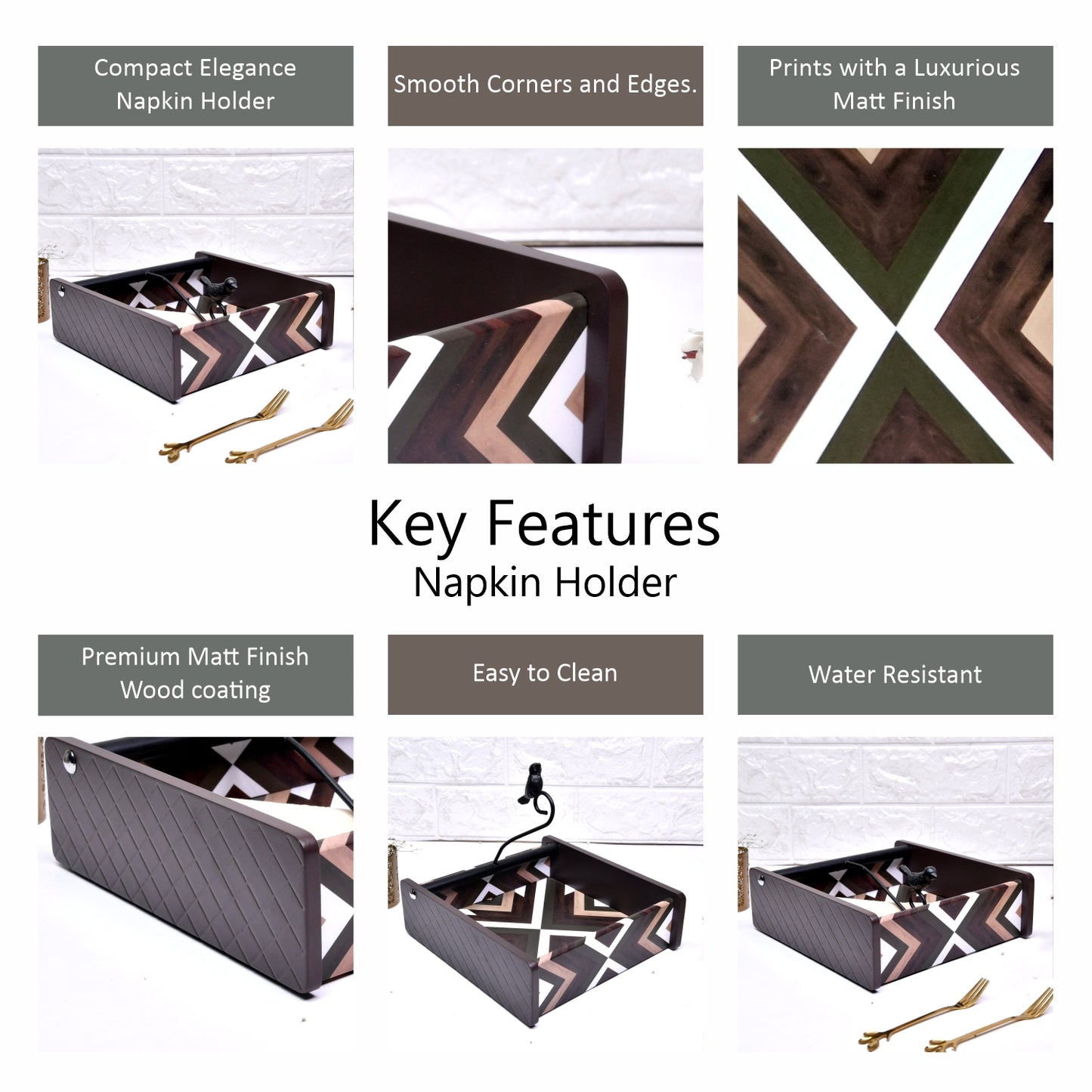 Compact Elegance Napkin Holder

Smooth Corners and Edges.

Prints with a Luxurious Matt Finish

Key Features
Napkin Holder

Premium Matt Finish Wood coating

Easy to Clean

Water Resistant